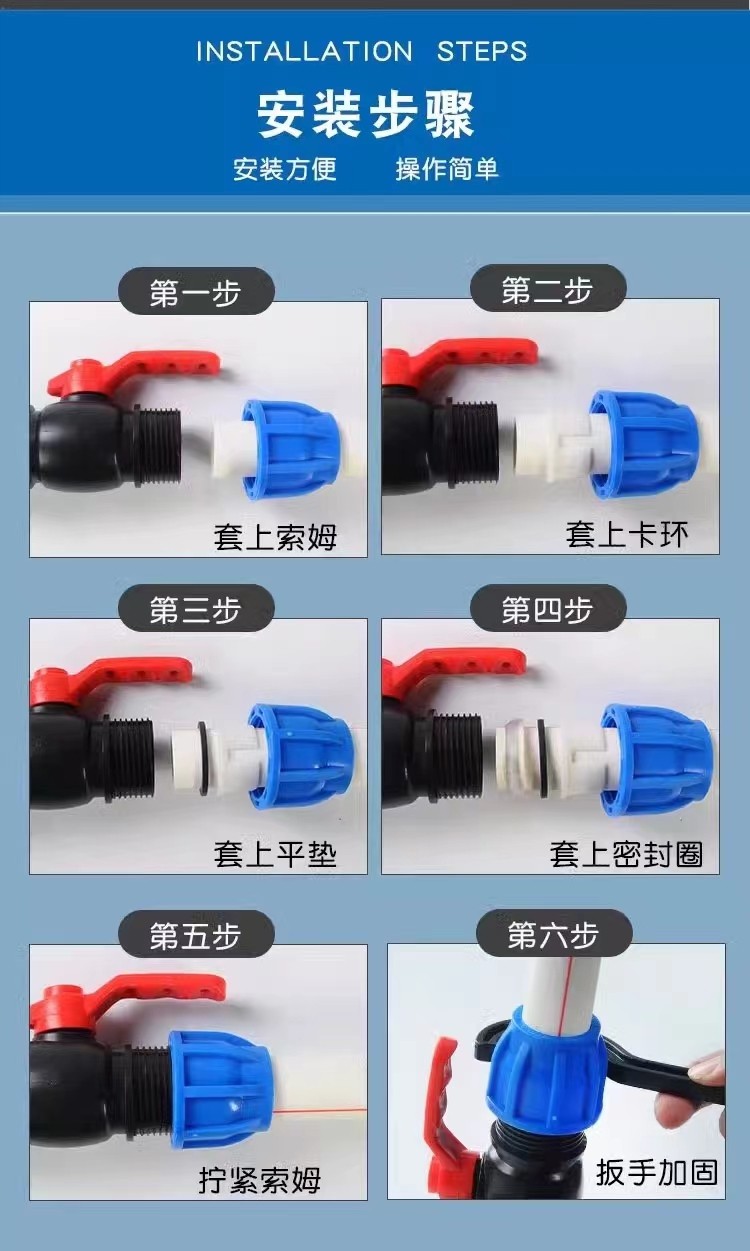 INSTALLATION STEPS

安装步骤

安装方便　操作简单

第一步

套上索姆

第二步

套上卡环

第三步

套上平垫

第四步

套上密封圈

第五步

拧紧索姆

第六步

扳手加固